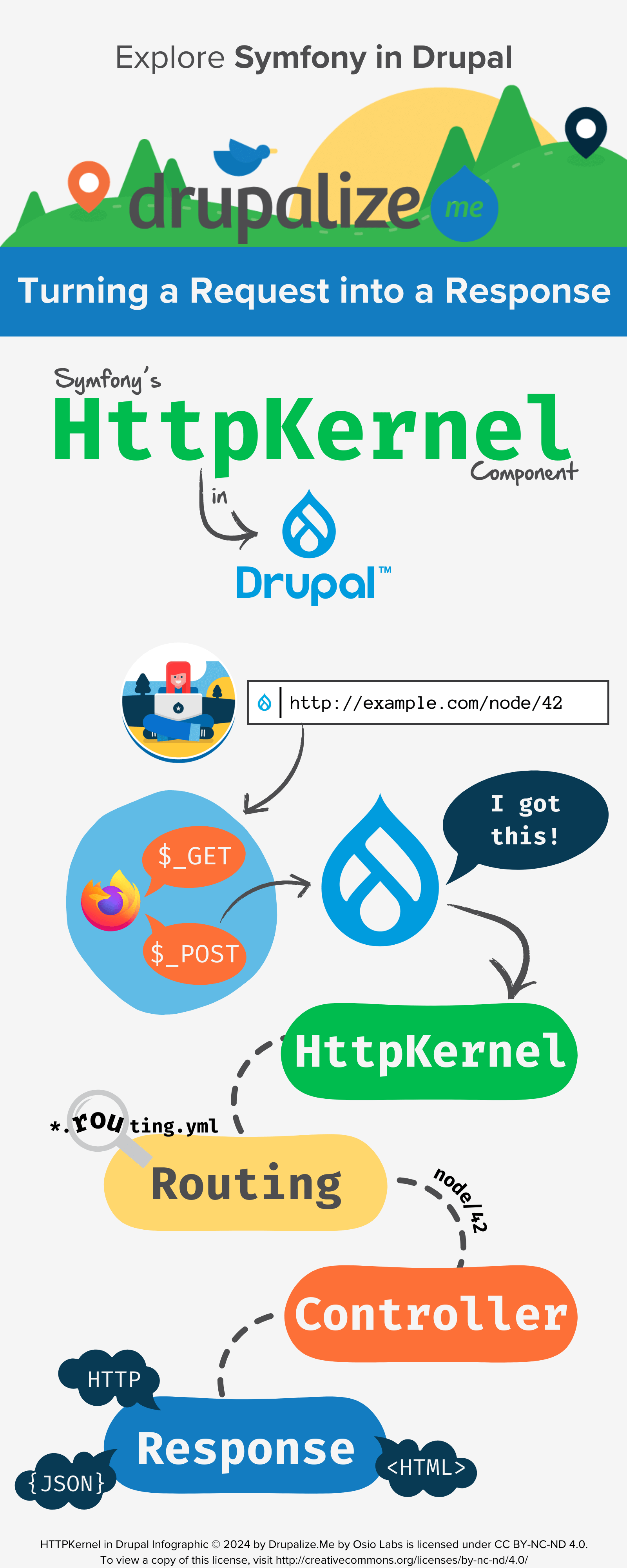 Explore Symfony in Drupal

drupalize me

Turning a Request into a Response

Symfony's
HttpKernel
Component
in
Drupal™

http://example.com/node/42

$_GET

$_POST

I got this!

HttpKernel

*.routing.yml

Routing

node/42

Controller

HTTP

Response

{JSON}

<HTML>

HTTPKernel in Drupal Infographic © 2024 by Drupalize.Me by Osio Labs is licensed under CC BY-NC-ND 4.0. To view a copy of this license, visit http://creativecommons.org/licenses/by-nc-nd/4.0/